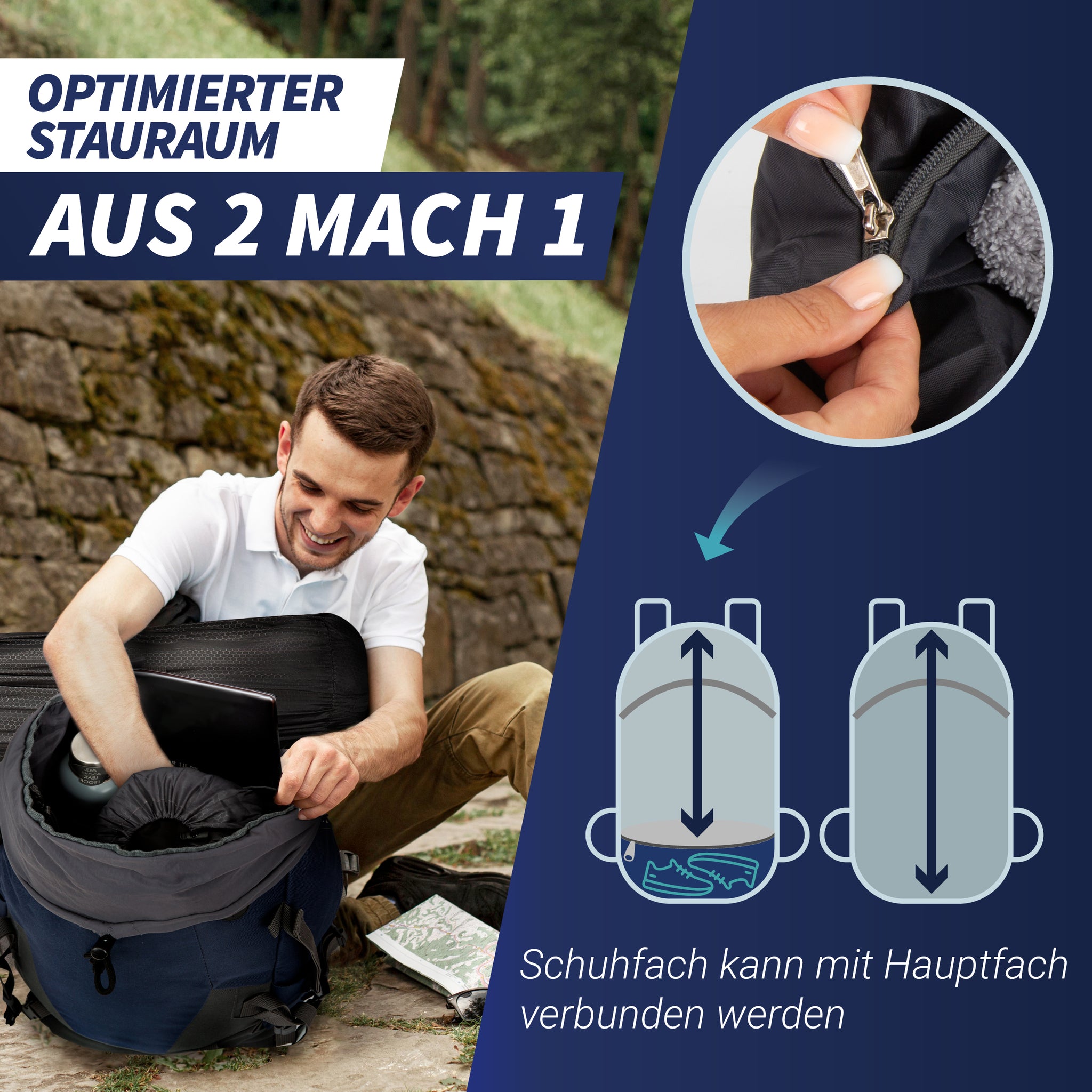 OPTIMIERTER STAURAUM

AUS 2 MACH 1

Schuhfach kann mit Hauptfach verbunden werden